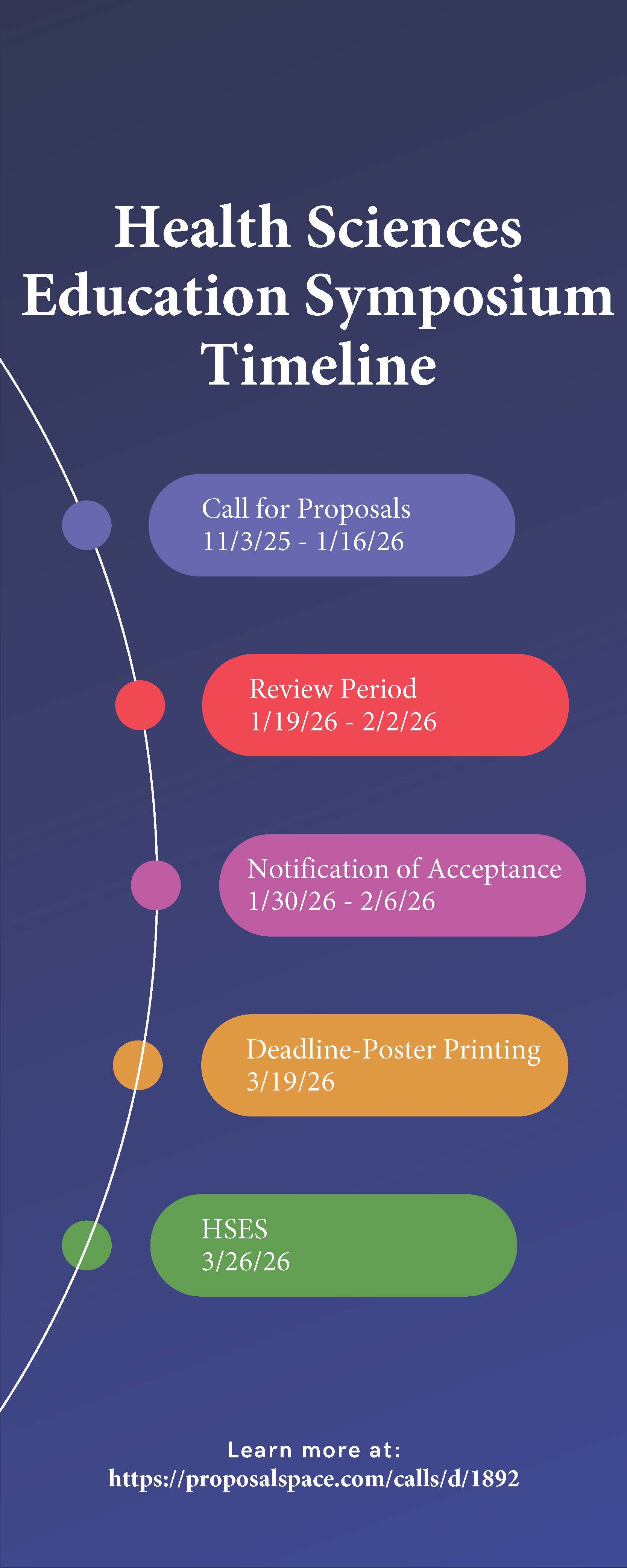 Health Sciences Education Symposium Timeline

Call for Proposals
11/3/25 - 1/16/26

Review Period
1/19/26 - 2/2/26

Notification of Acceptance
1/30/26 - 2/6/26

Deadline-Poster Printing
3/19/26

HSES
3/26/26

Learn more at:
https://proposalspace.com/calls/d/1892